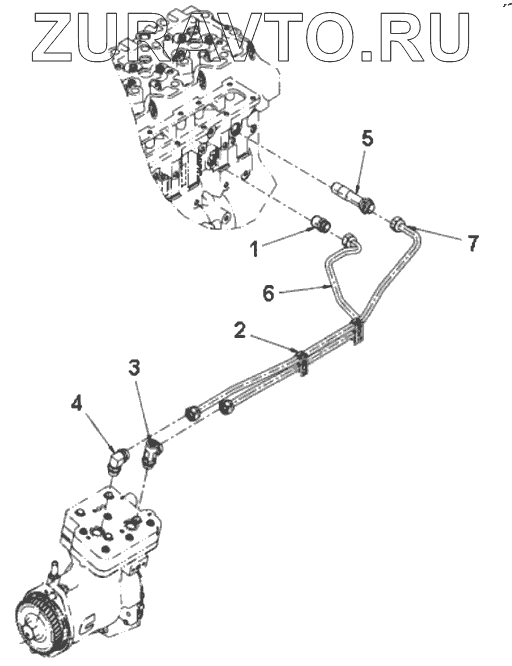 ZURAVTO.RU

5

1

7

6

2

3

4