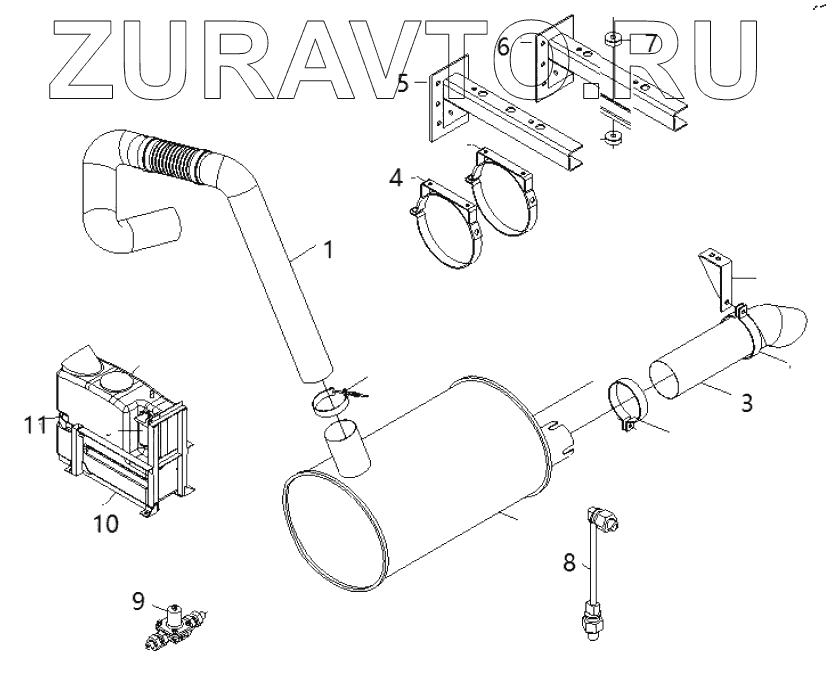 ZURAVTO.RU

6
7
5
4
1
3
11
10
8
9