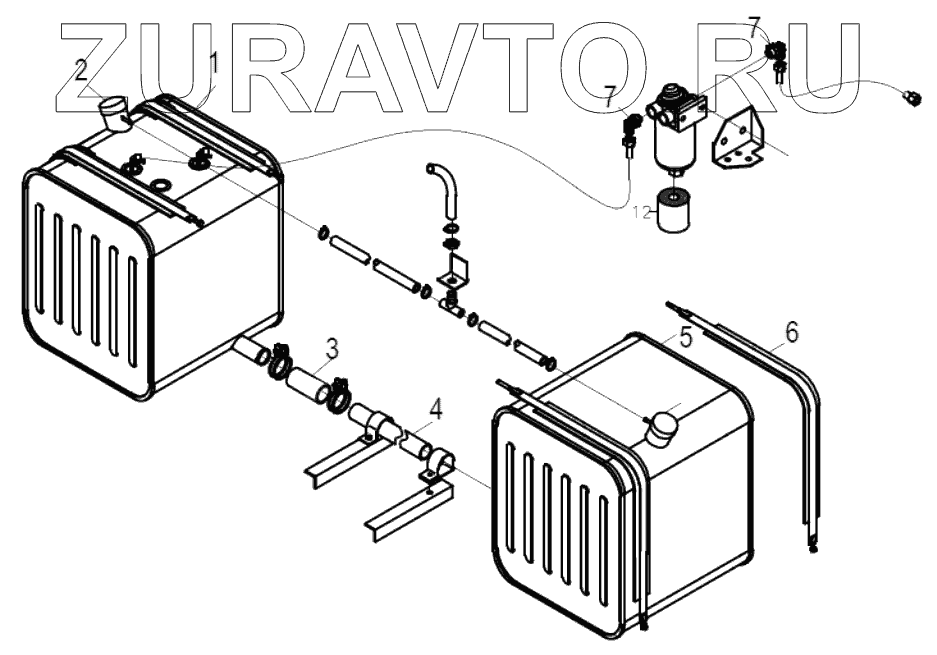 ZURAVTO.RU

2
1
7
7
12
3
4
5
6