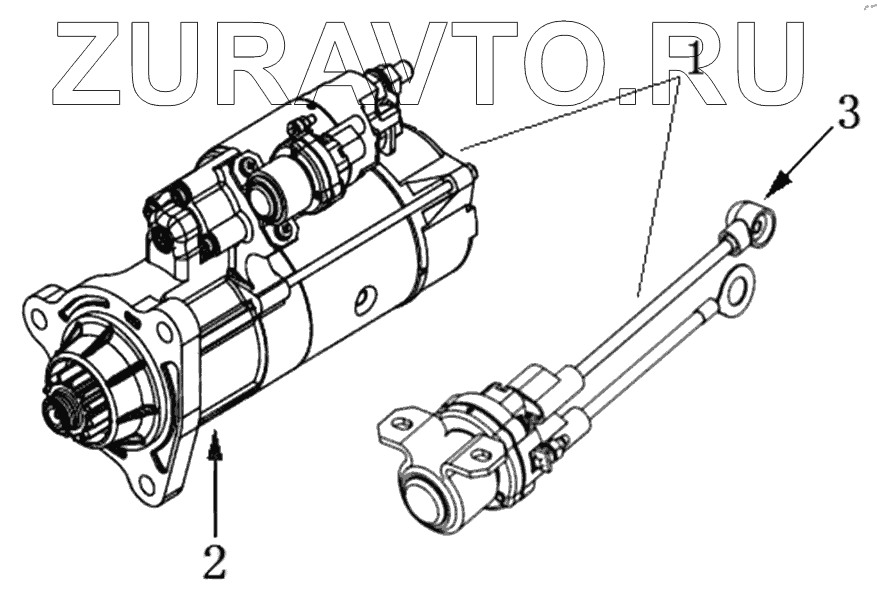 ZURAVTO.RU
1
3
2