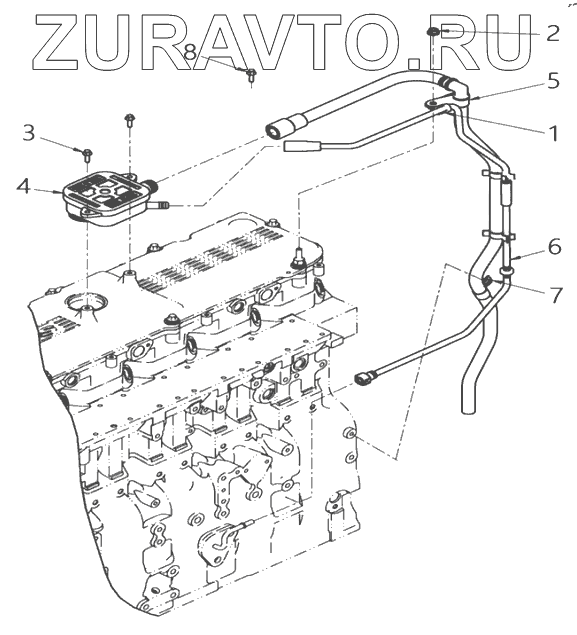 ZURAVTO.RU

2
8
5
1
3
4
6
7