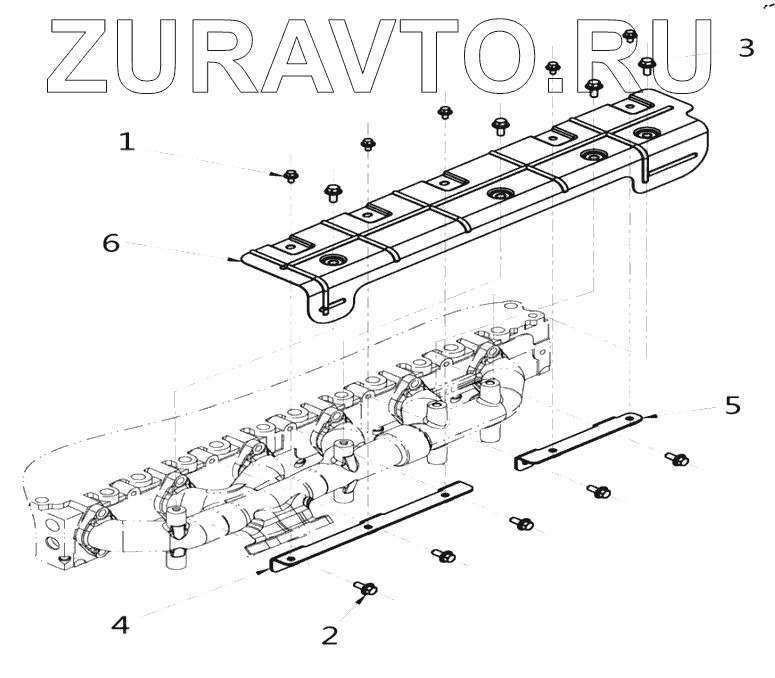 ZURAVTO.RU

3

1

6

5

4

2