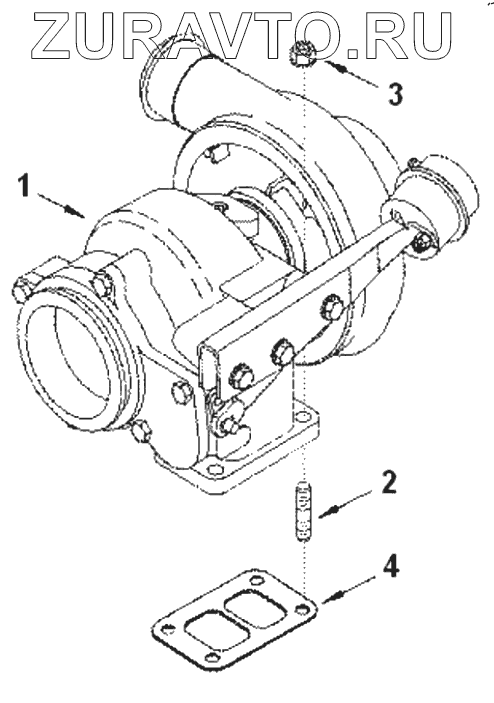 ZURAVTO.RU

3

1

2

4