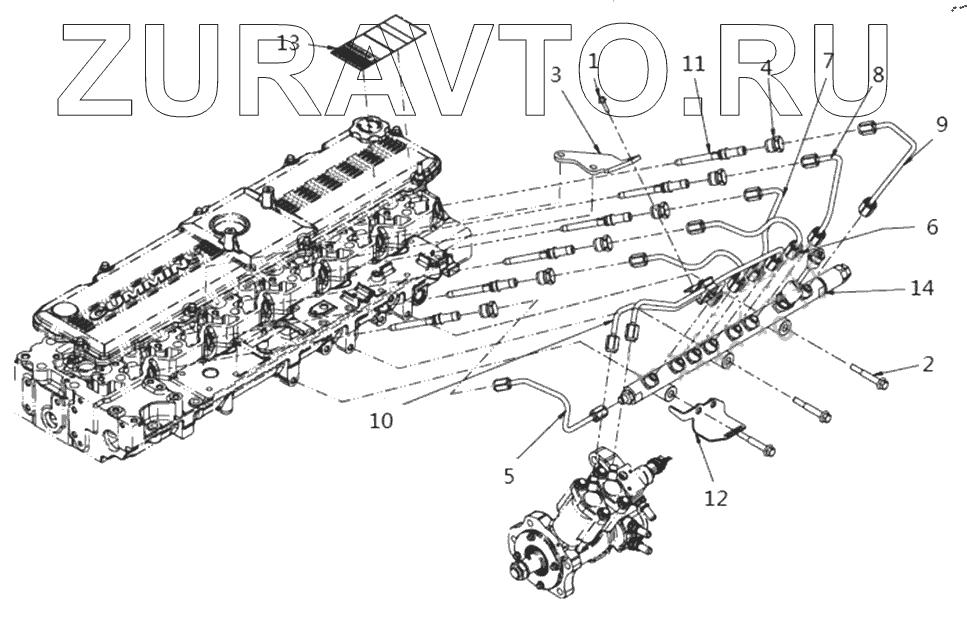 ZURAVTO.RU

13
3
1
11
4
7
8
9
6
14
2
10
5
12
CUMMINS