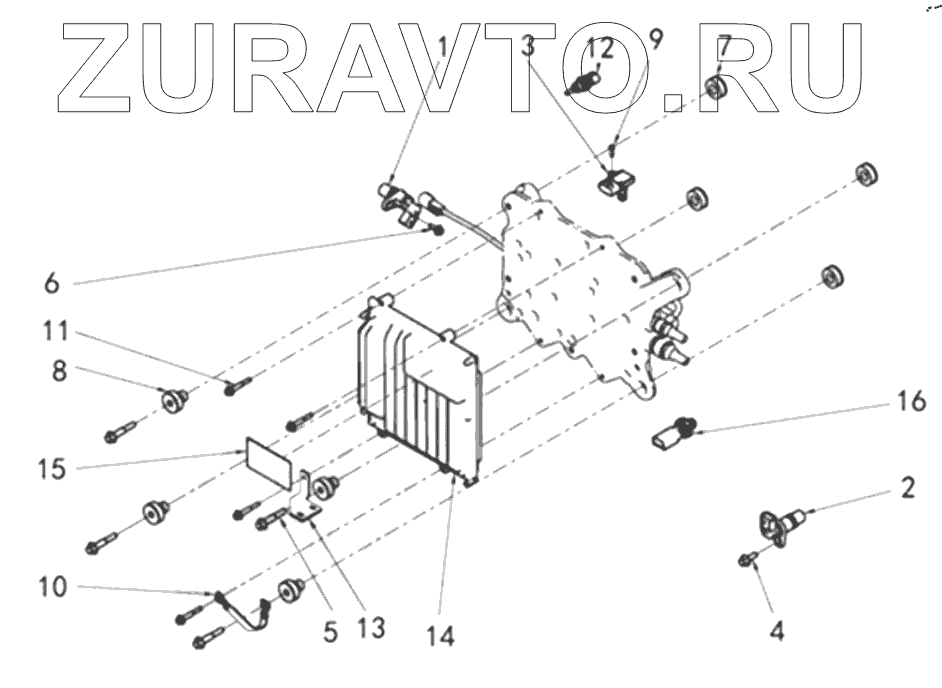 ZURAVTO.RU

1
3
12
9
7
6
11
8
16
15
2
10
5
13
14
4