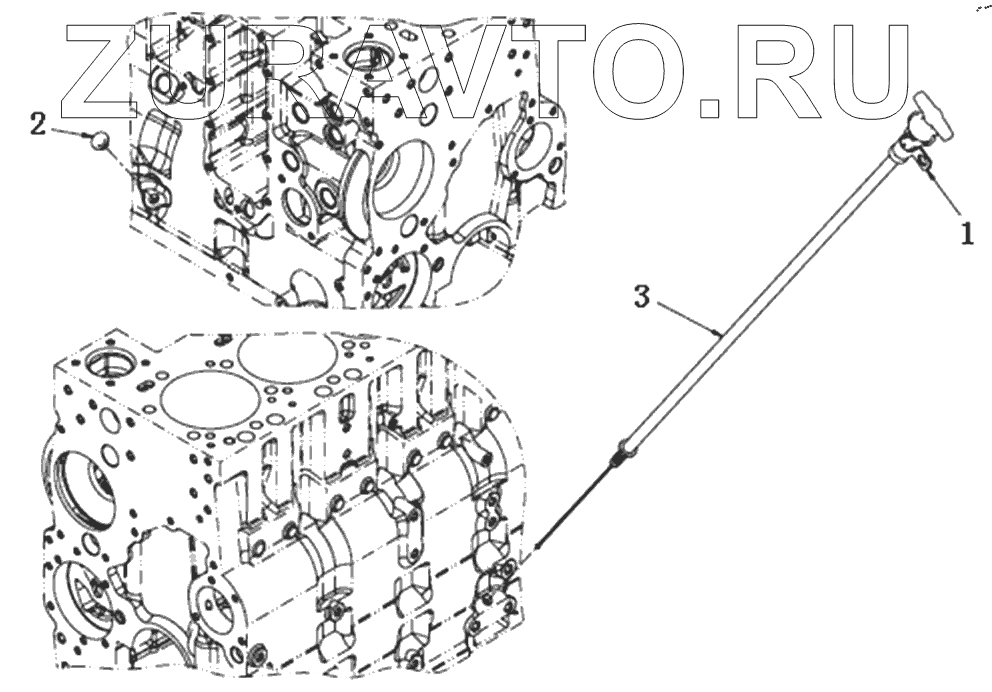 ZURAVTO.RU

2

1

3