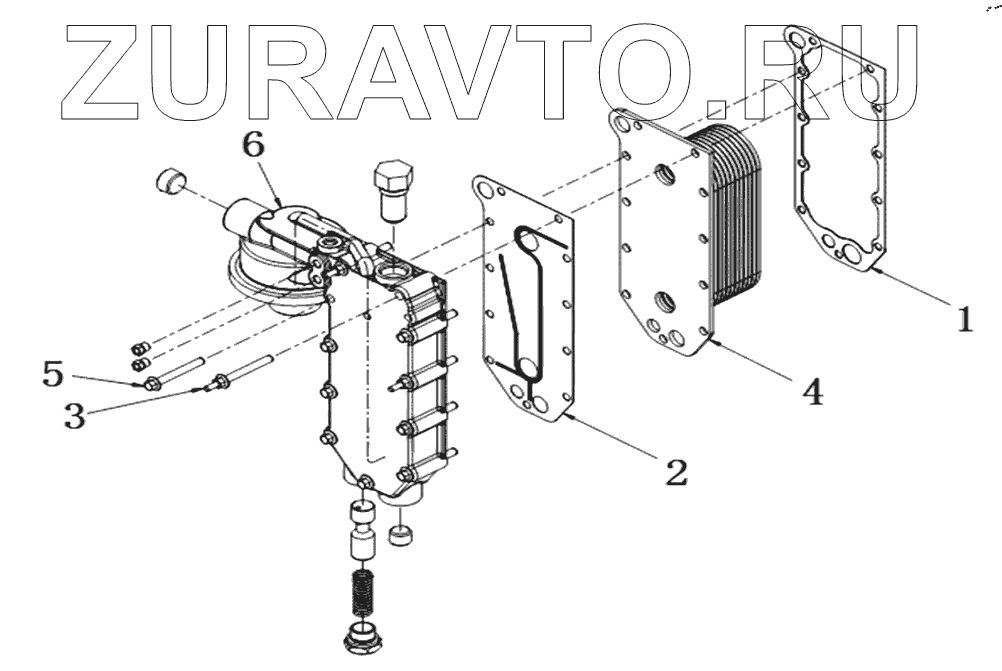 ZURAVTO.RU

6

1

4

5

3

2