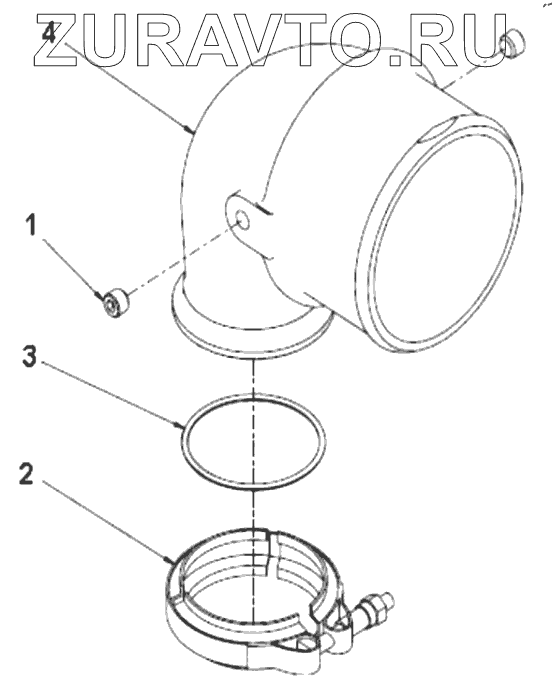 ZURAVTO.RU
4
1
3
2