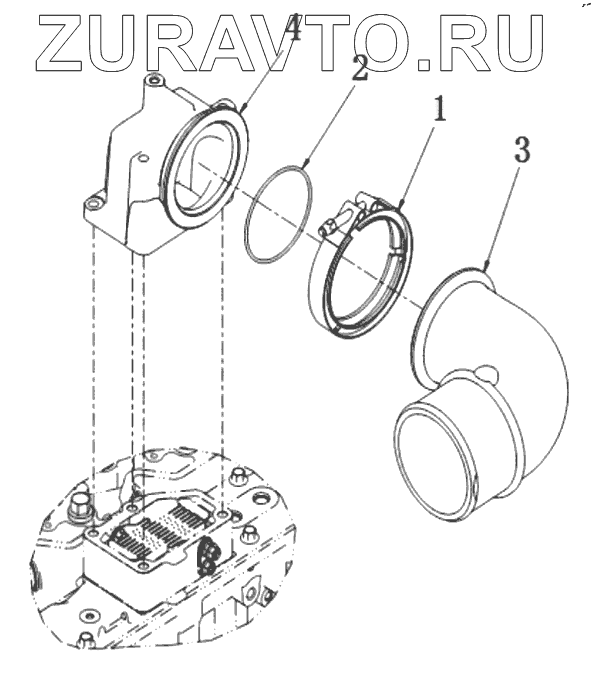 ZURAVTO.RU
4
2
1
3