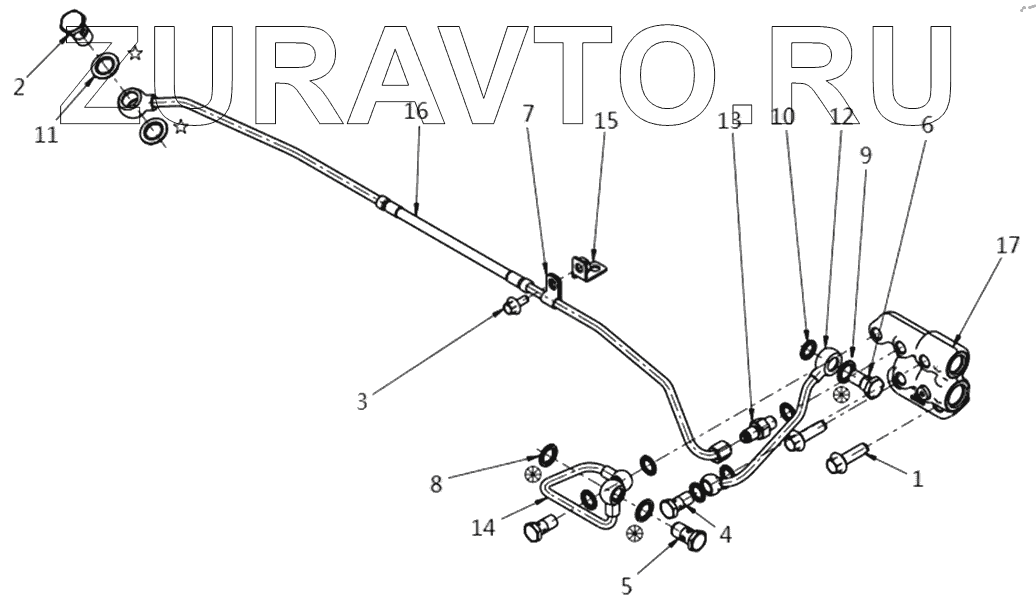 ZURAVTO.RU

2
11
16
7
15
13
10
12
9
6
17
3
8
14
4
5
1