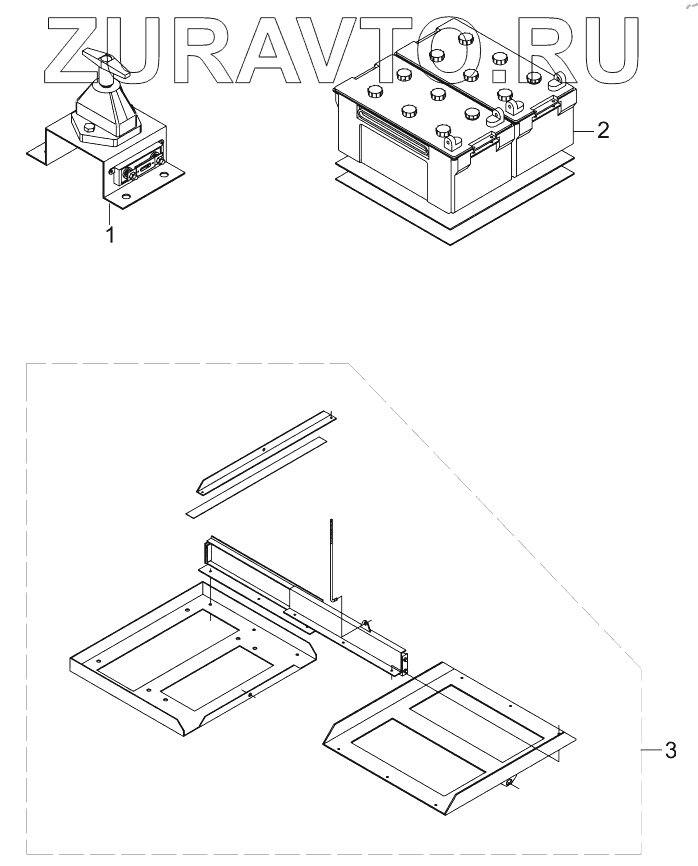 ZURAVTO.RU

1

2

3