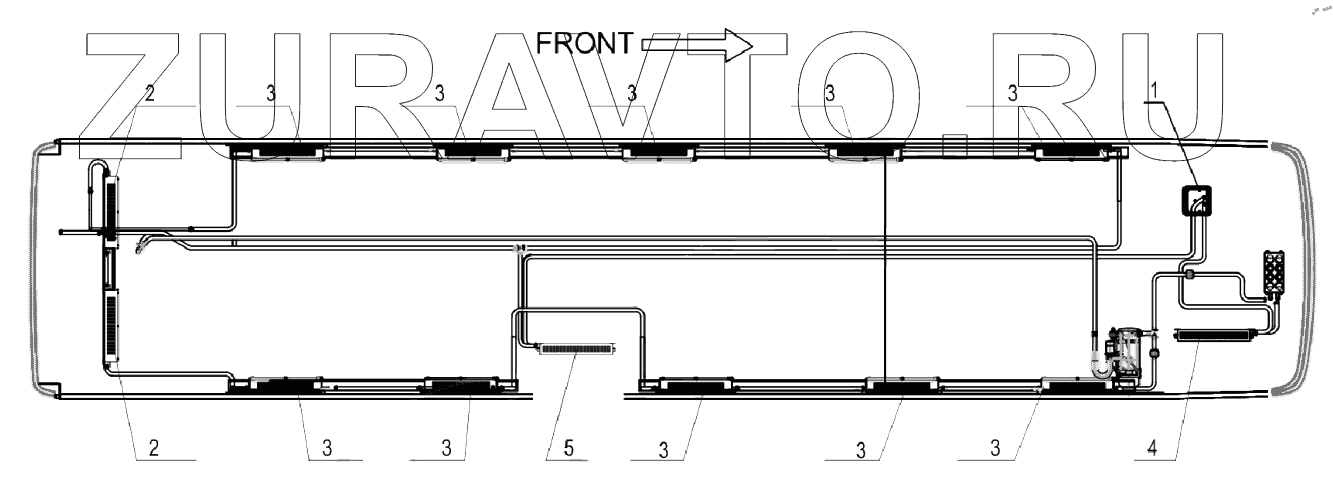 ZURAVTO.RU
FRONT
2
3
3
3
3
3
1
2
3
3
5
3
3
3
4