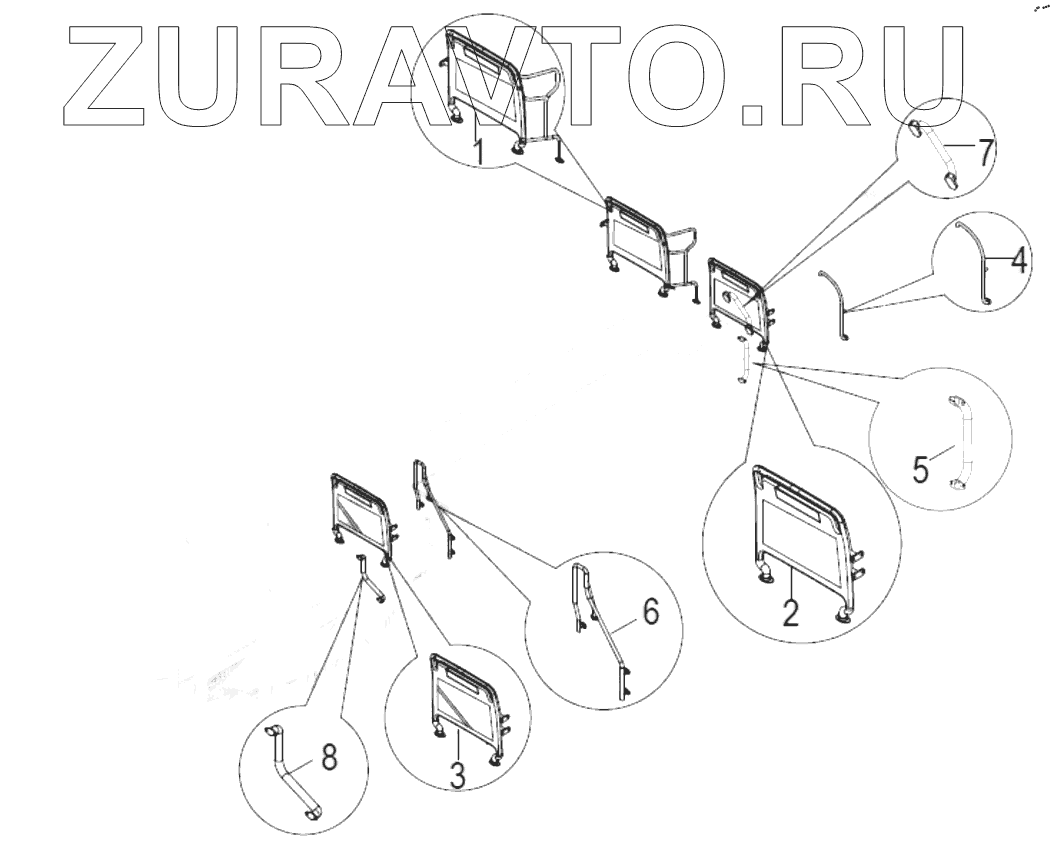 ZURAVTO.RU

1
7
4
5
2
6
3
8