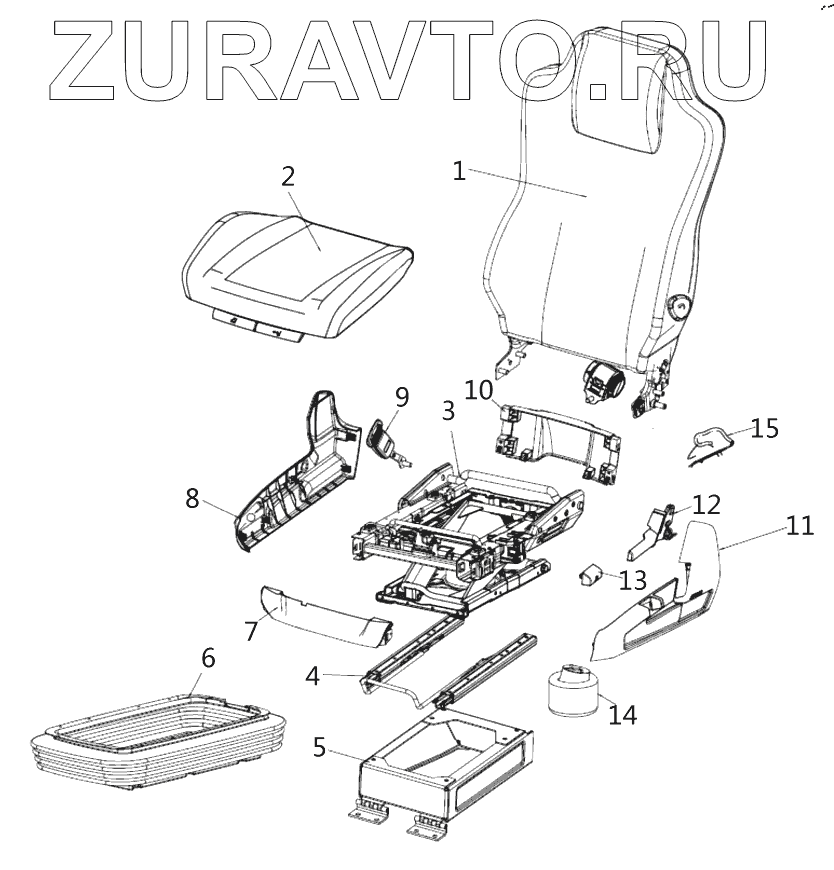 ZURAVTO.RU

2
1
9
10
3
15
8
12
11
13
7
6
4
14
5