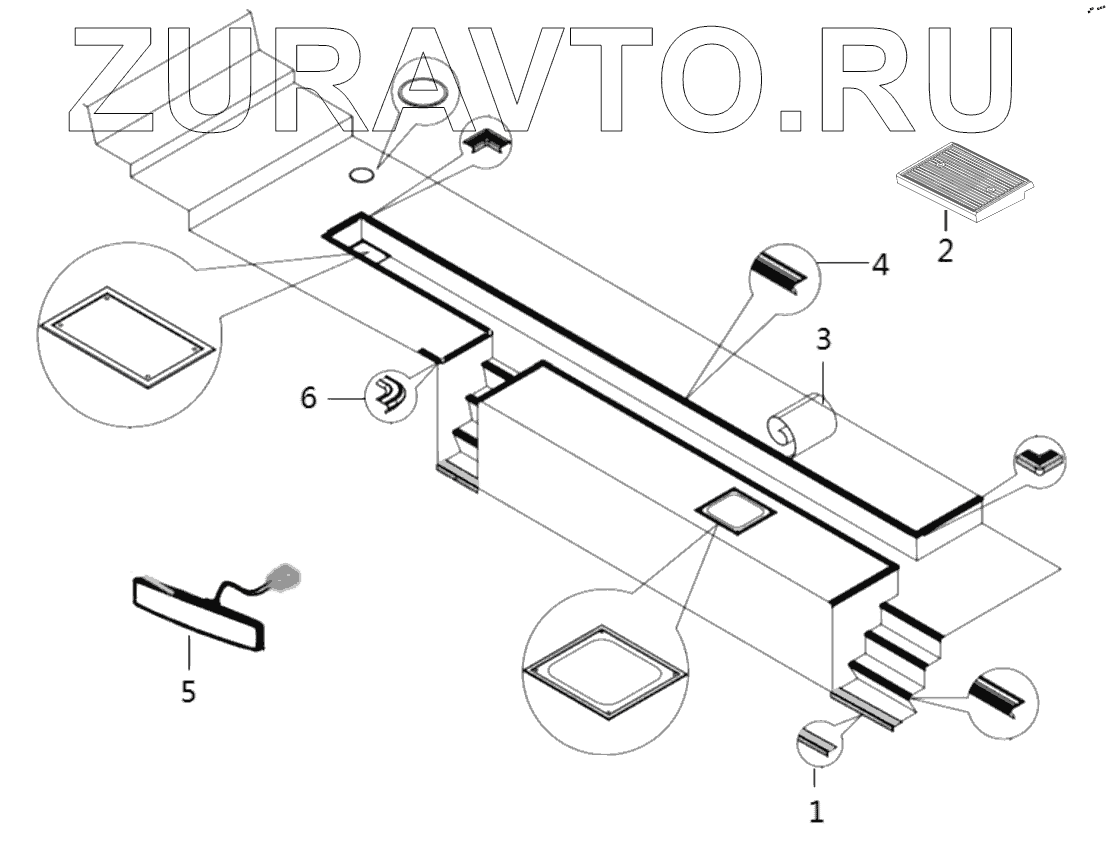 ZURAVTO.RU

2

4

3

6

5

1