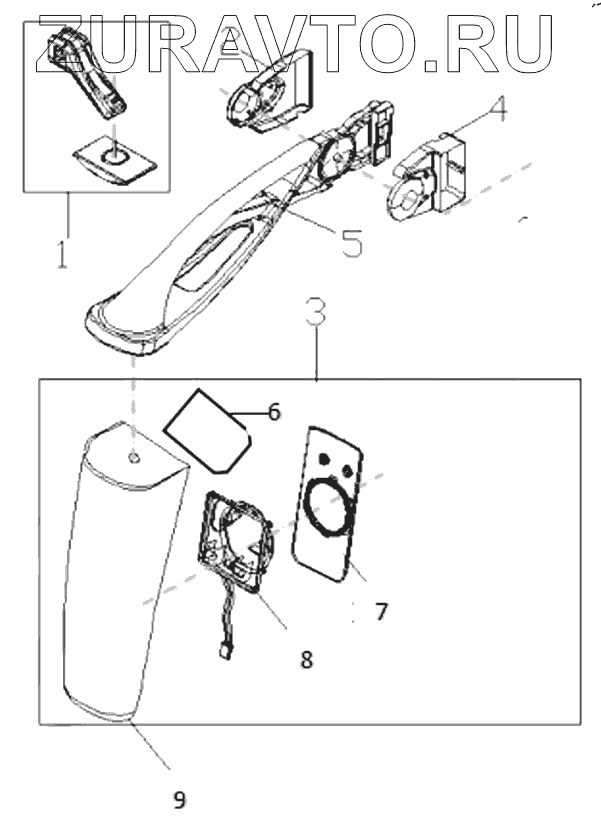 ZURAVTO.RU
2
4
1
5
3
6
7
8
9