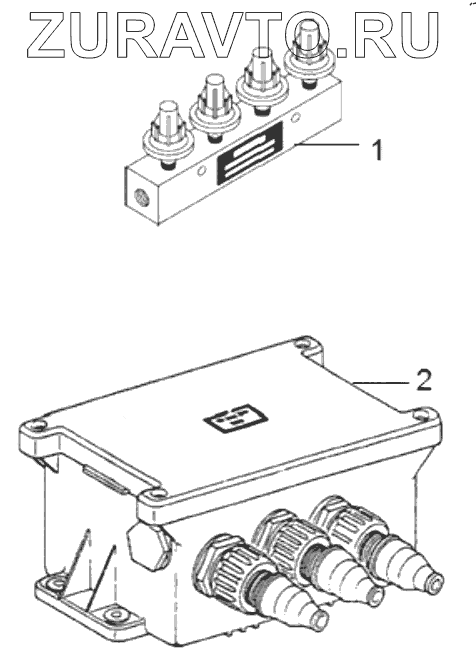 ZURAVTO.RU

1

2