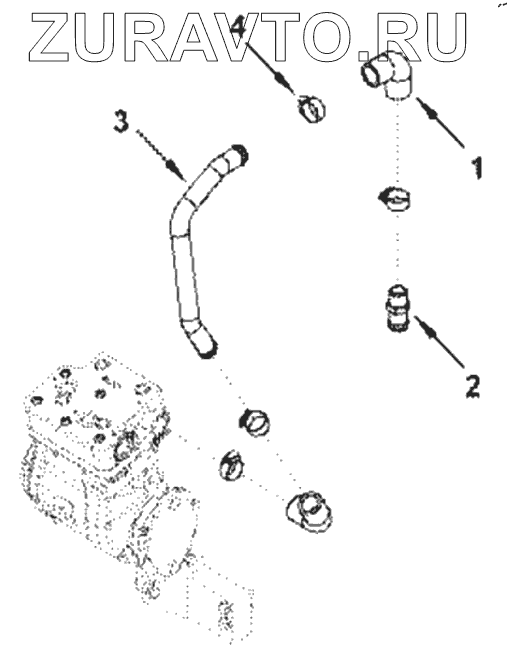 ZURAVTO.RU

4

3

1

2