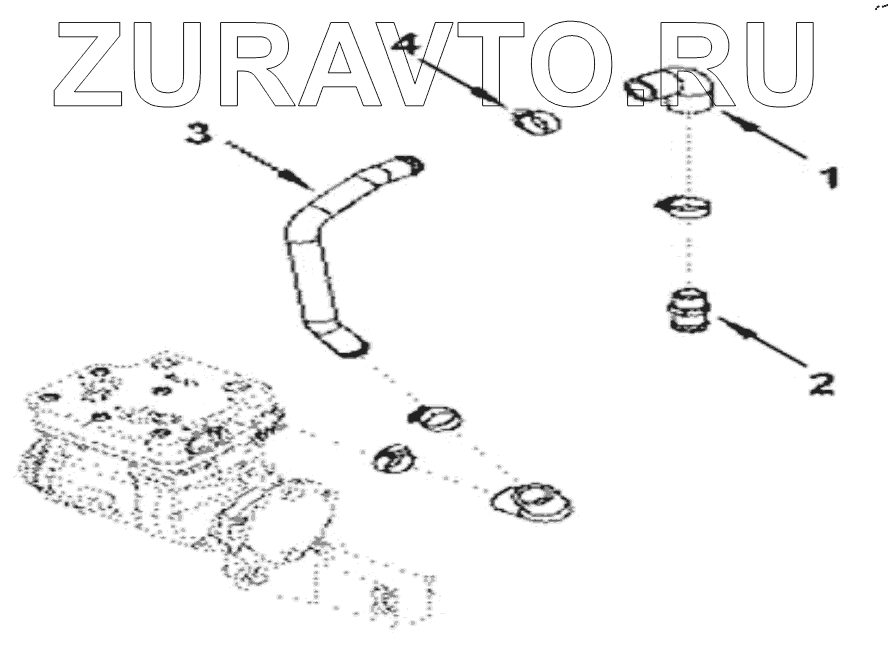 ZURAVTO.RU
4
3
1
2