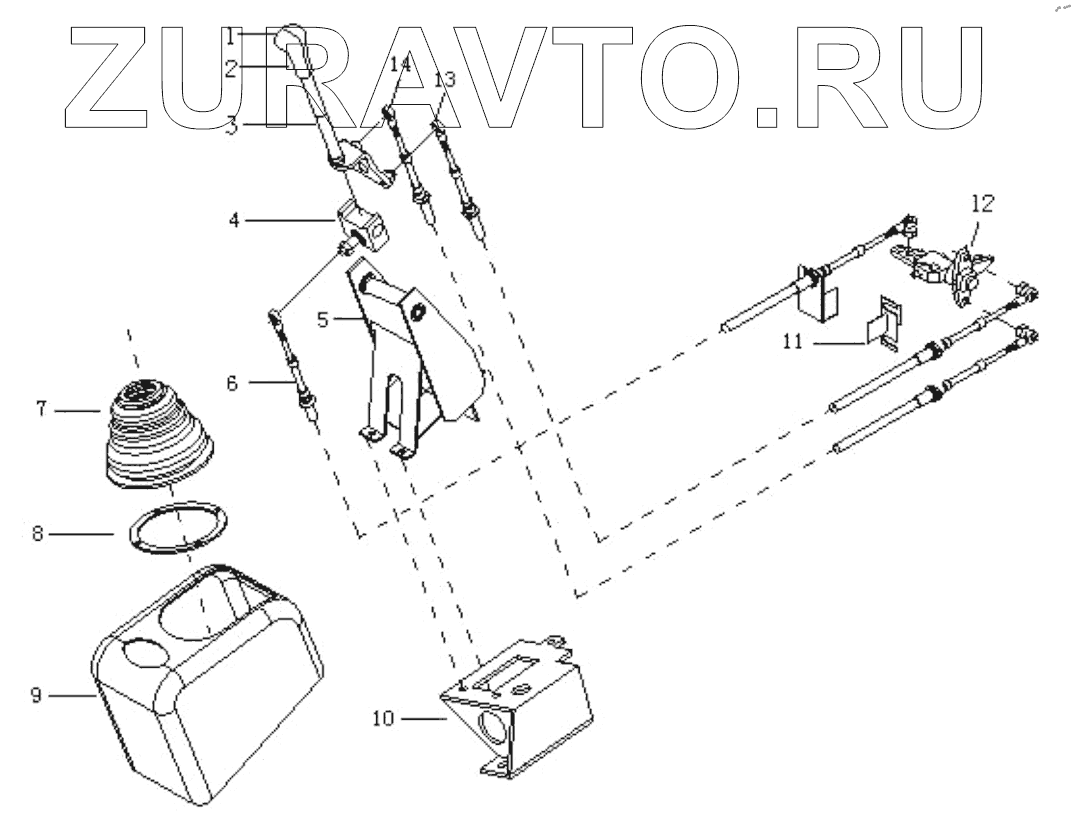 ZURAVTO.RU

1
2
3
14
13
4
12
5
11
6
7
8
9
10