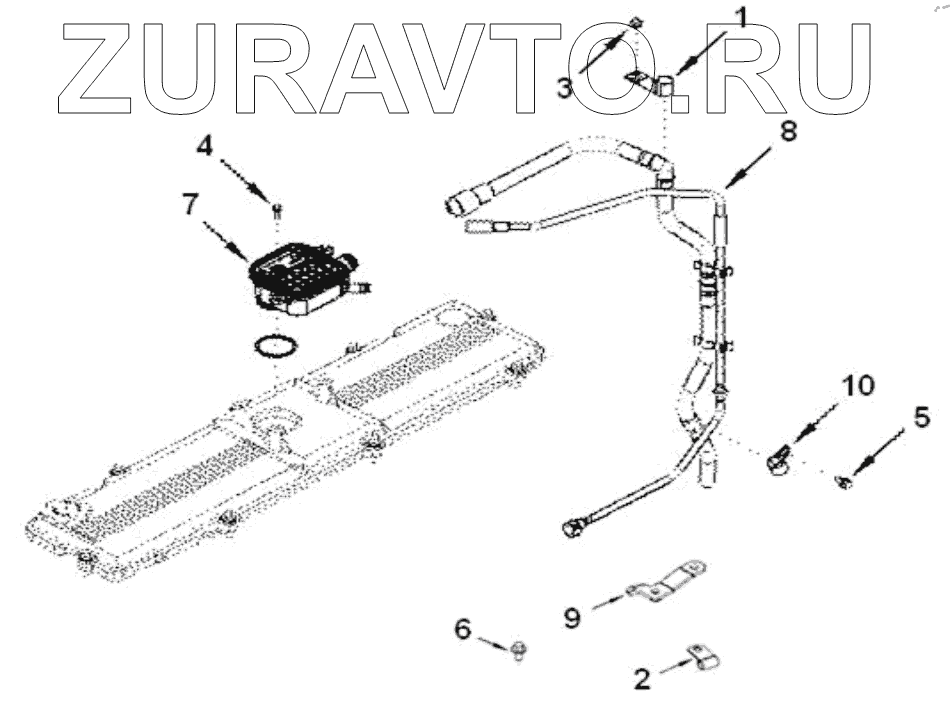 ZURAVTO.RU

1
3
8
4
7
10
5
9
6
2