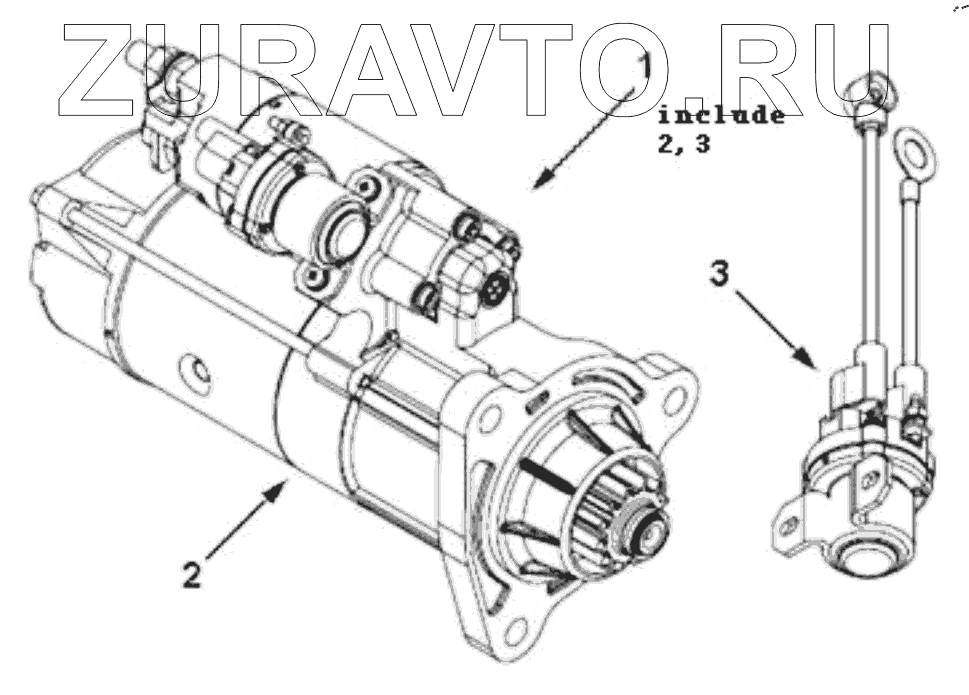 ZURAVTO.RU

1
include
2, 3

3

2