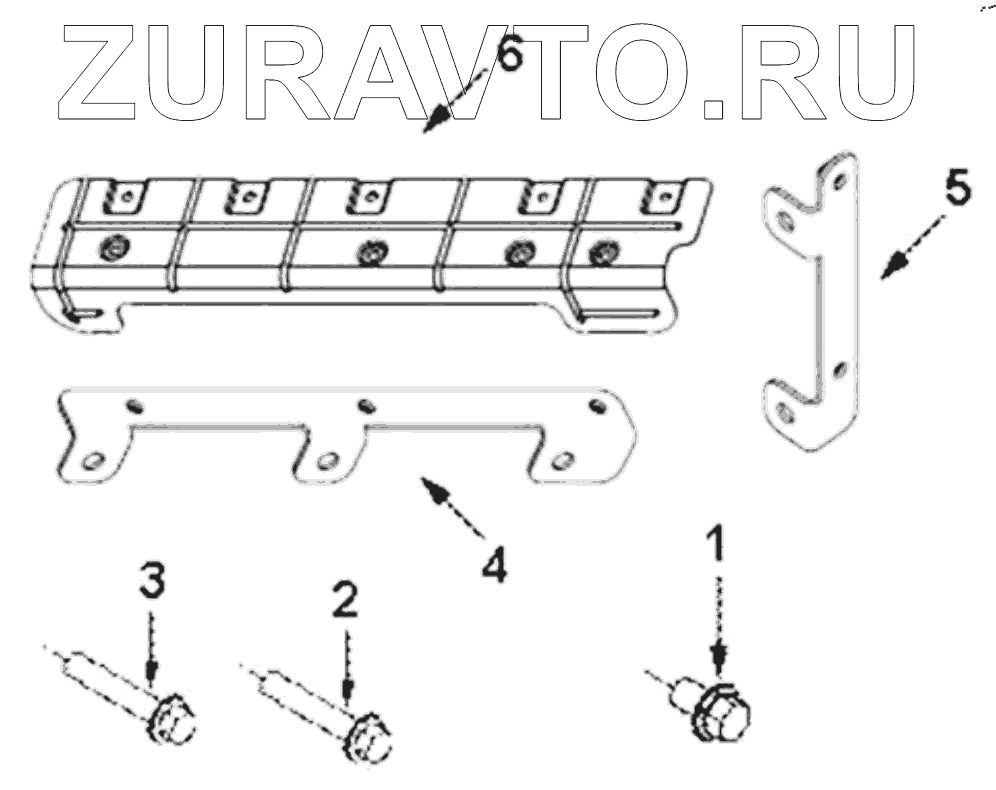 ZURAVTO.RU
6
5
4
3
2
1