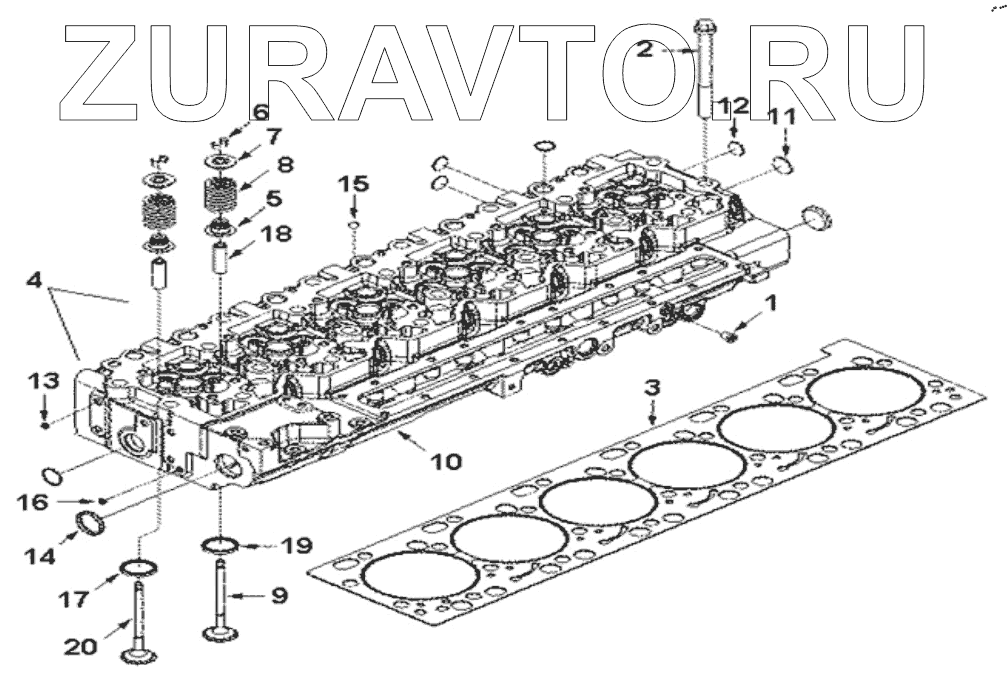 ZURAVTO.RU

2
12
11
6
7
8
5
18
15
4
1
13
3
10
16
14
19
17
9
20