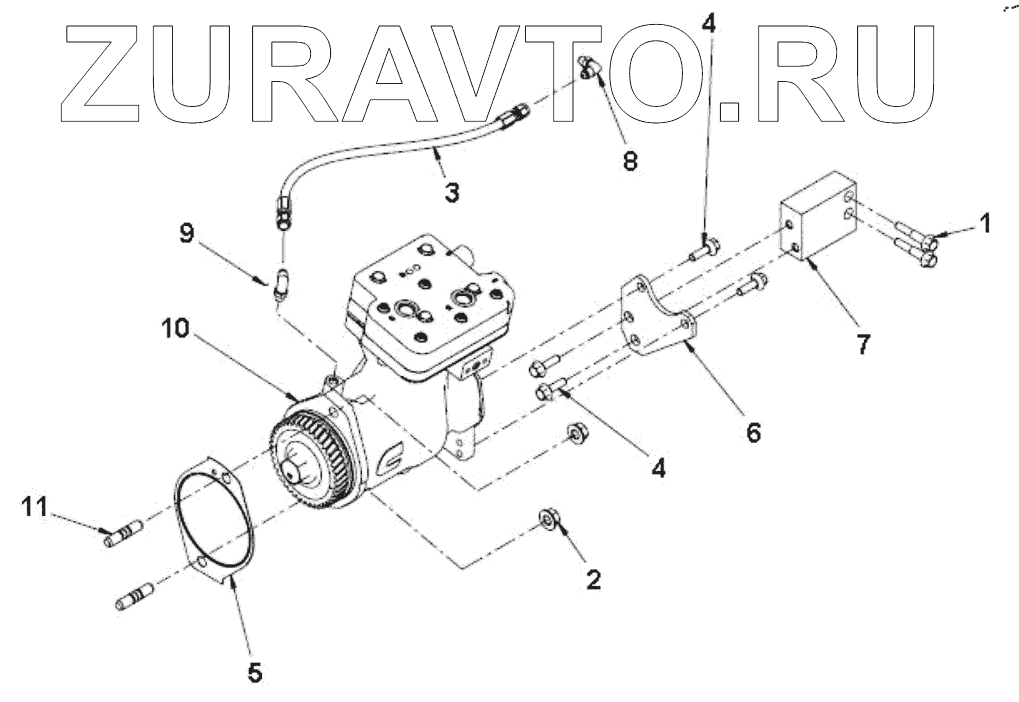 ZURAVTO.RU

4
8
3
1
9
7
10
6
4
11
2
5