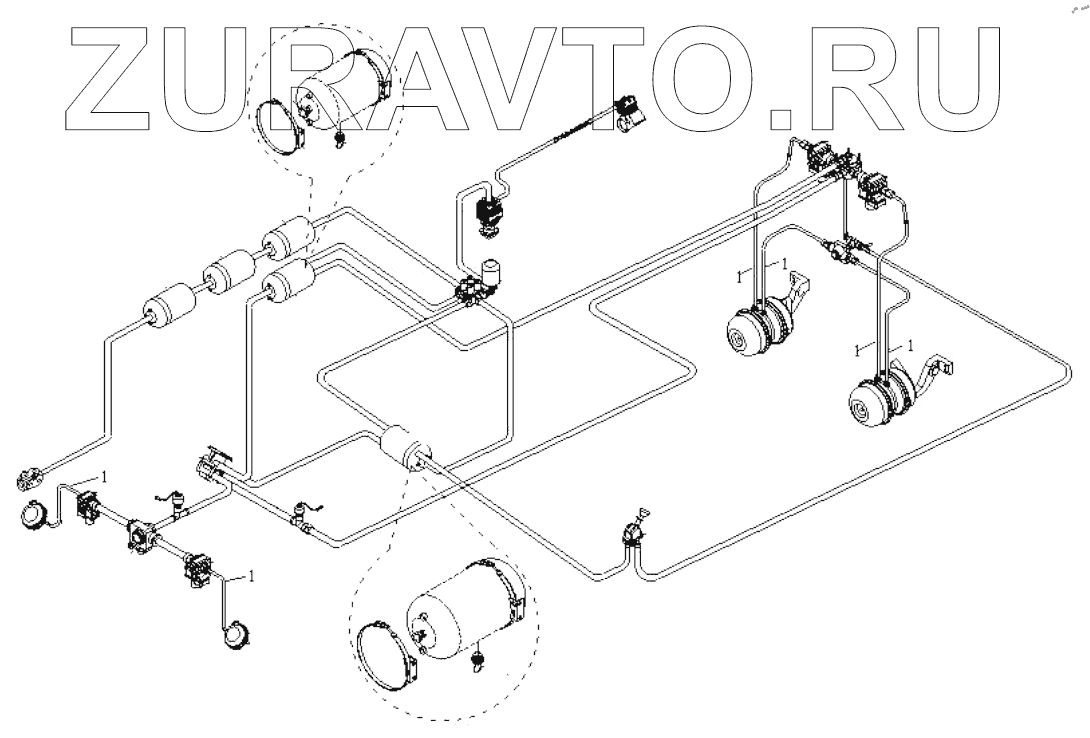 ZURAVTO.RU

1
1
1
1
1
1