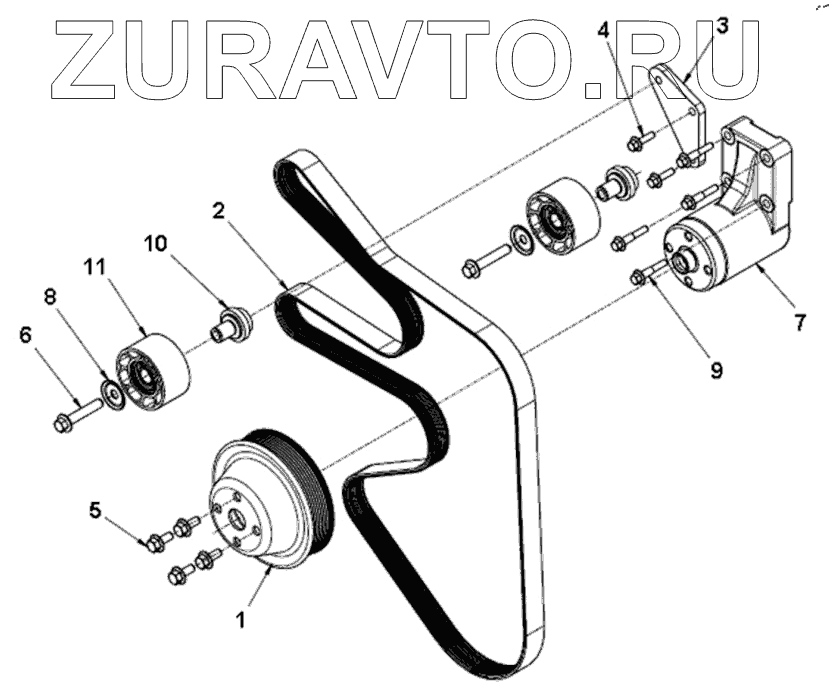 ZURAVTO.RU

4
3
2
10
11
8
6
7
9
5
1