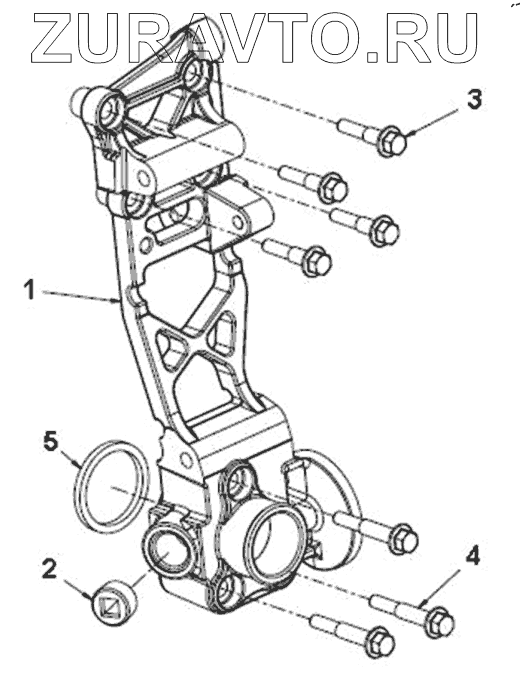 ZURAVTO.RU

3

1

5

2

4