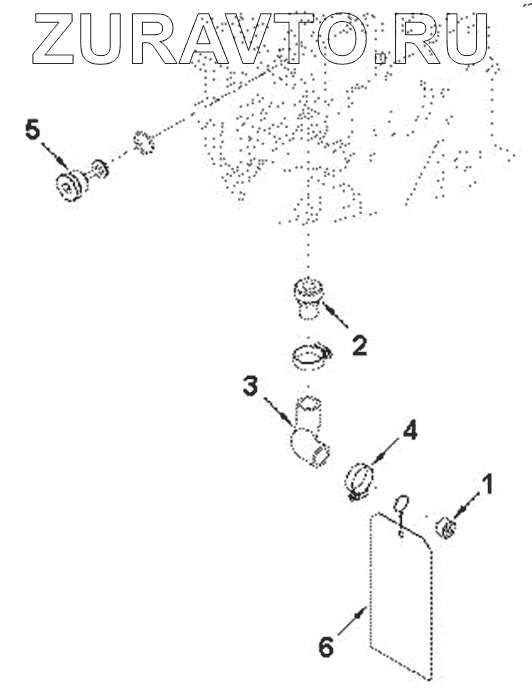 ZURAVTO.RU

5

2

3

4

1

6