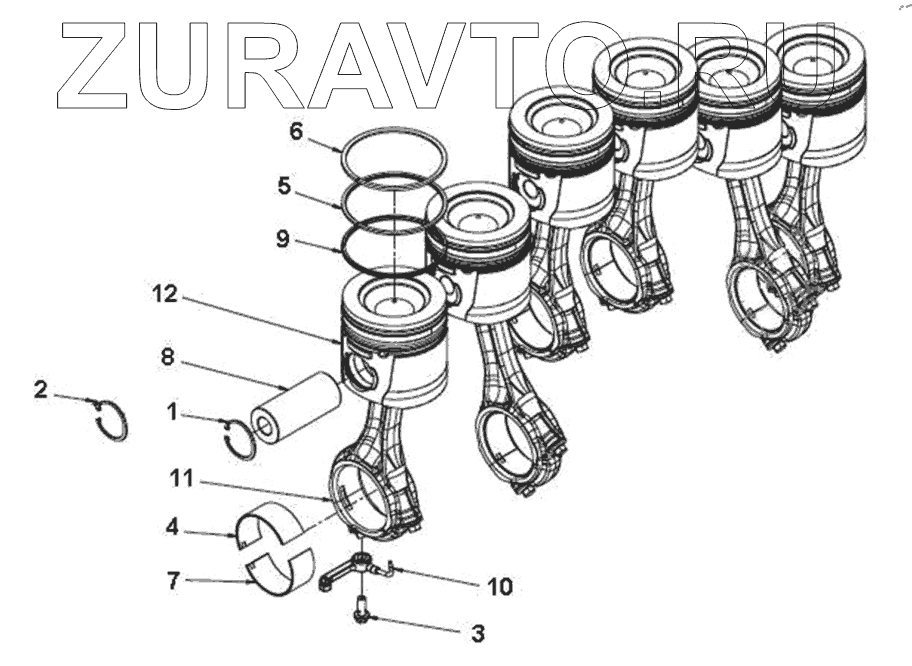 ZURAVTO.RU

6
5
9
12
8
2
1
11
4
7
10
3