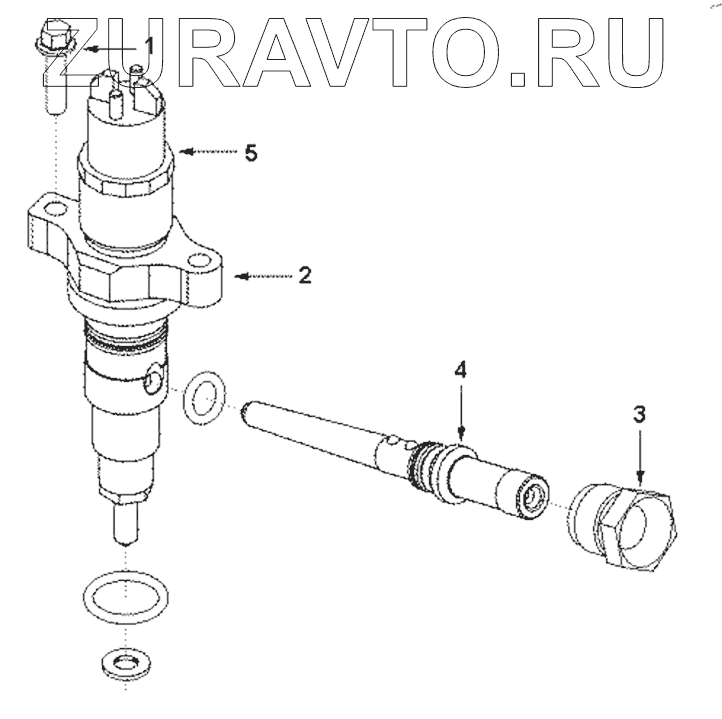 ZURAVTO.RU

1

5

2

4

3