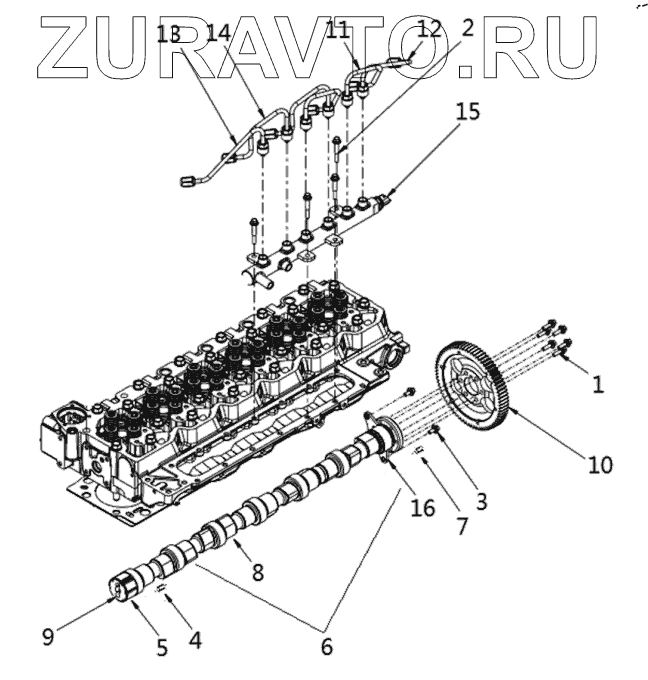 ZURAVTO.RU

13 14 11 12 2

15

1

10

3

7

16

8

9

5

4

6