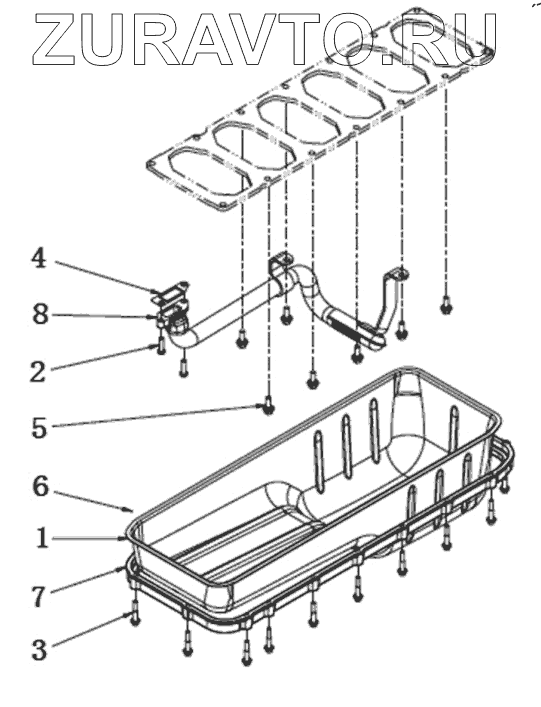 ZURAVTO.RU

4
8
2
5
6
1
7
3