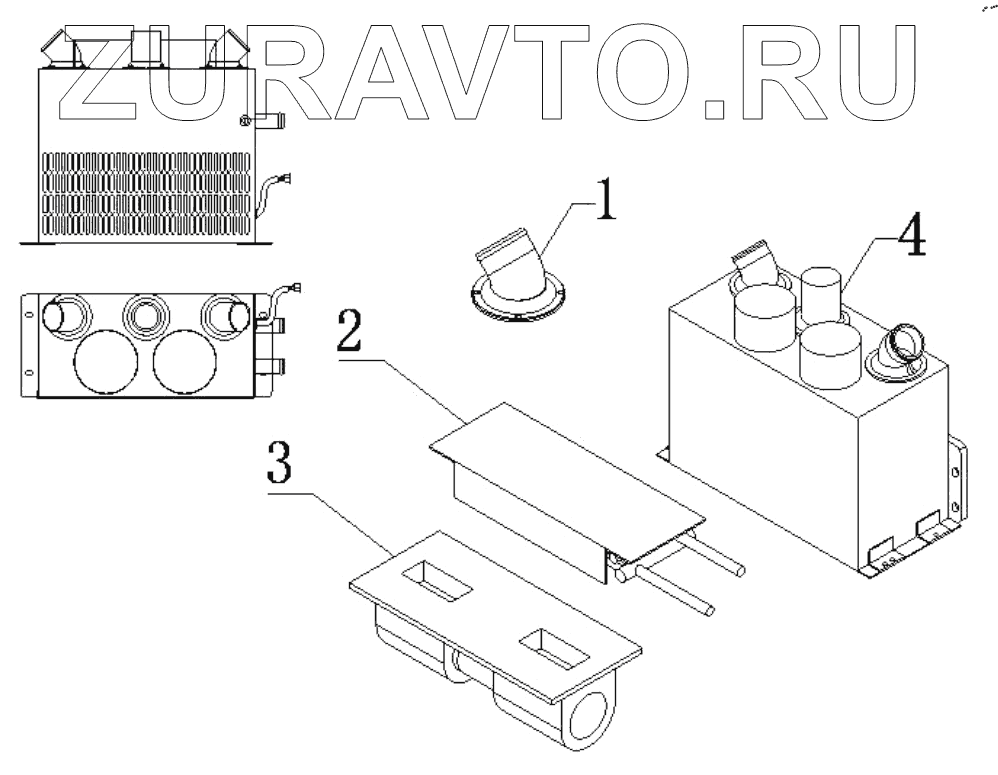 ZURAVTO.RU

1

4

2

3