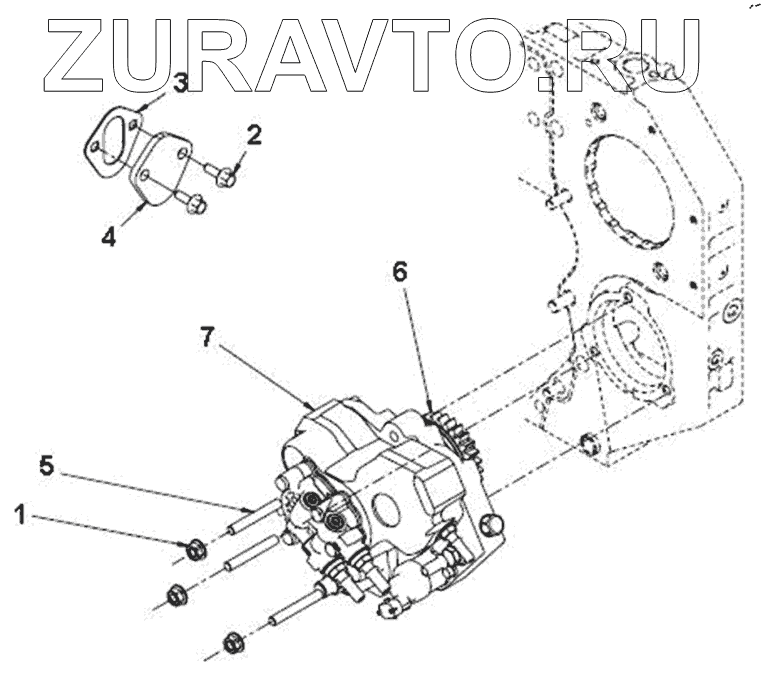 ZURAVTO.RU

3
2
4
6
7
5
1