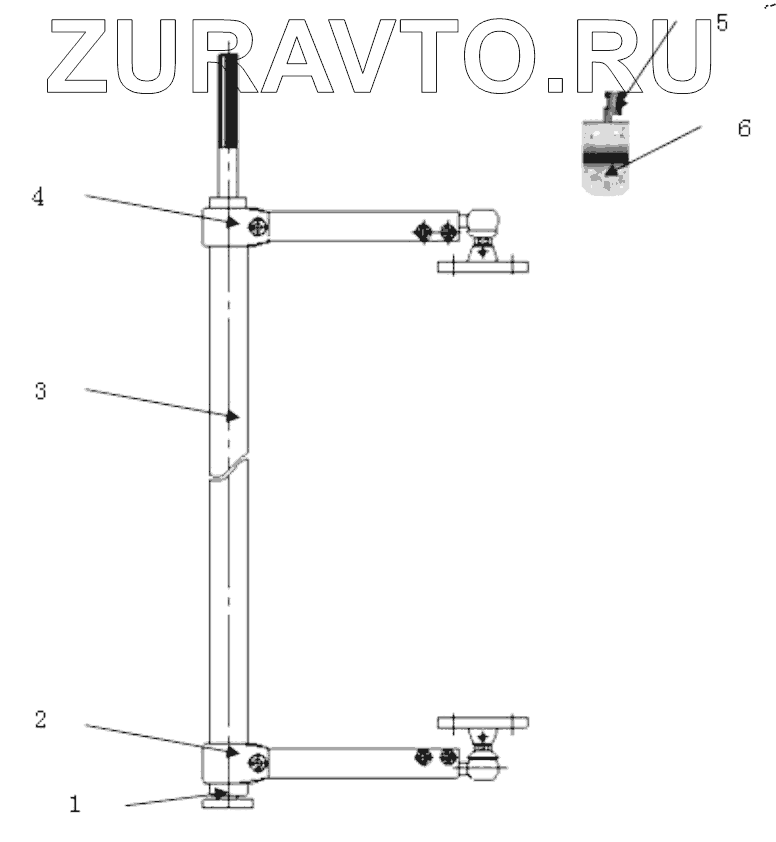 ZURAVTO.RU
5
6
4
3
2
1