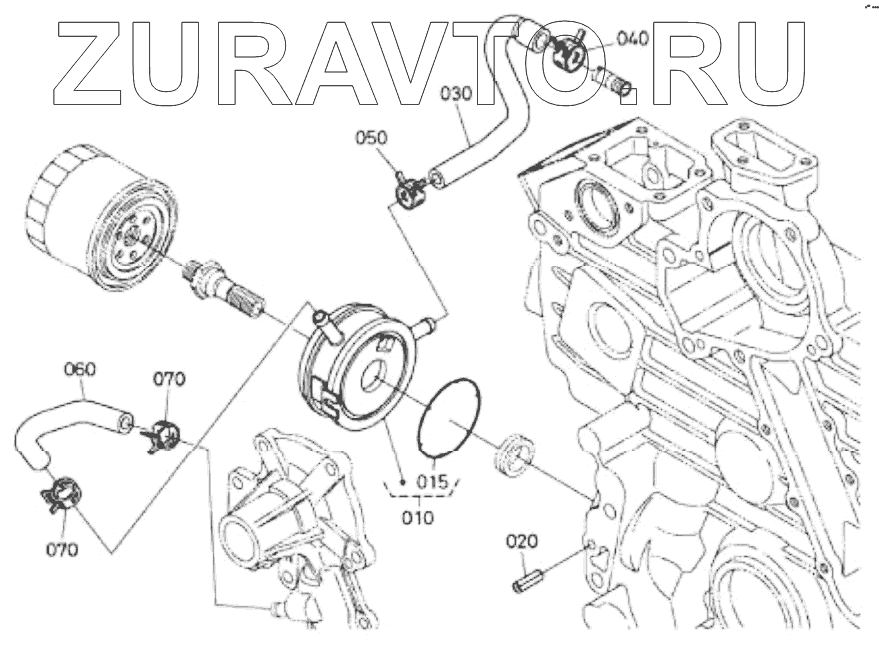 ZURAVTO.RU

040

030

050

060

070

070

015

010

020