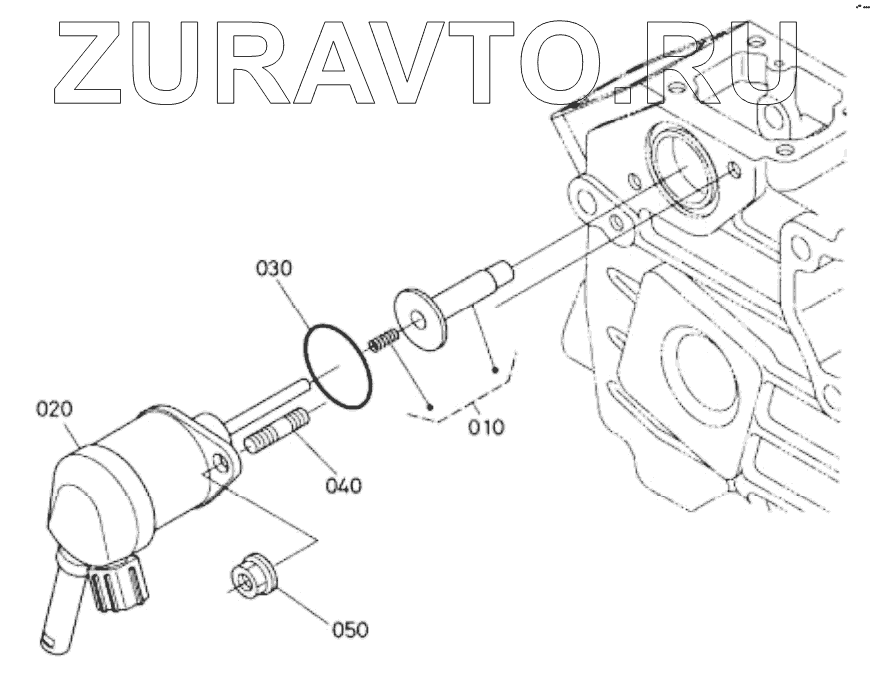 ZURAVTO.RU

030

020

010

040

050