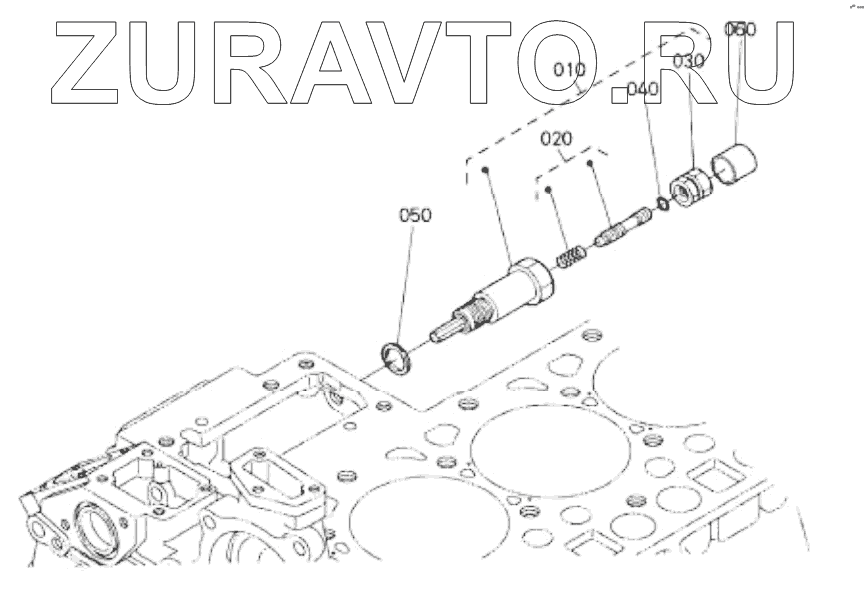 ZURAVTO.RU

060
010
030
040
020
050