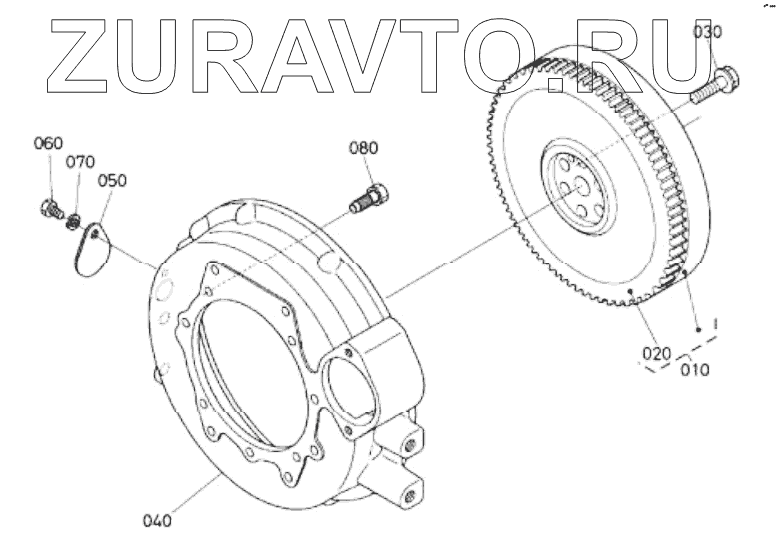 ZURAVTO.RU

030

060
070
050

080

020
010

040