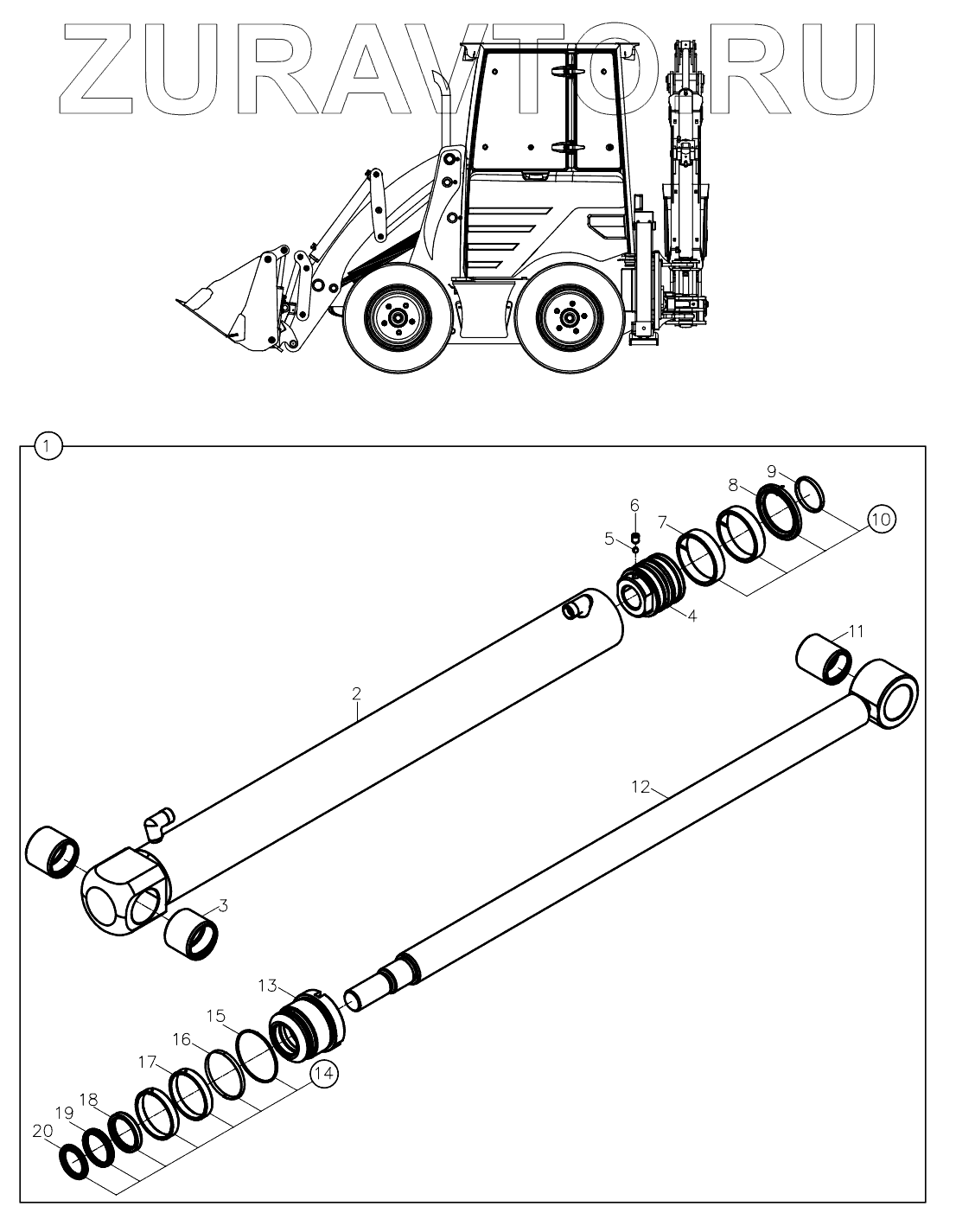 ZURAVTO.RU

1

9
8
6
7
10
5
4
11
2
12
3
13
15
16
14
17
18
19
20