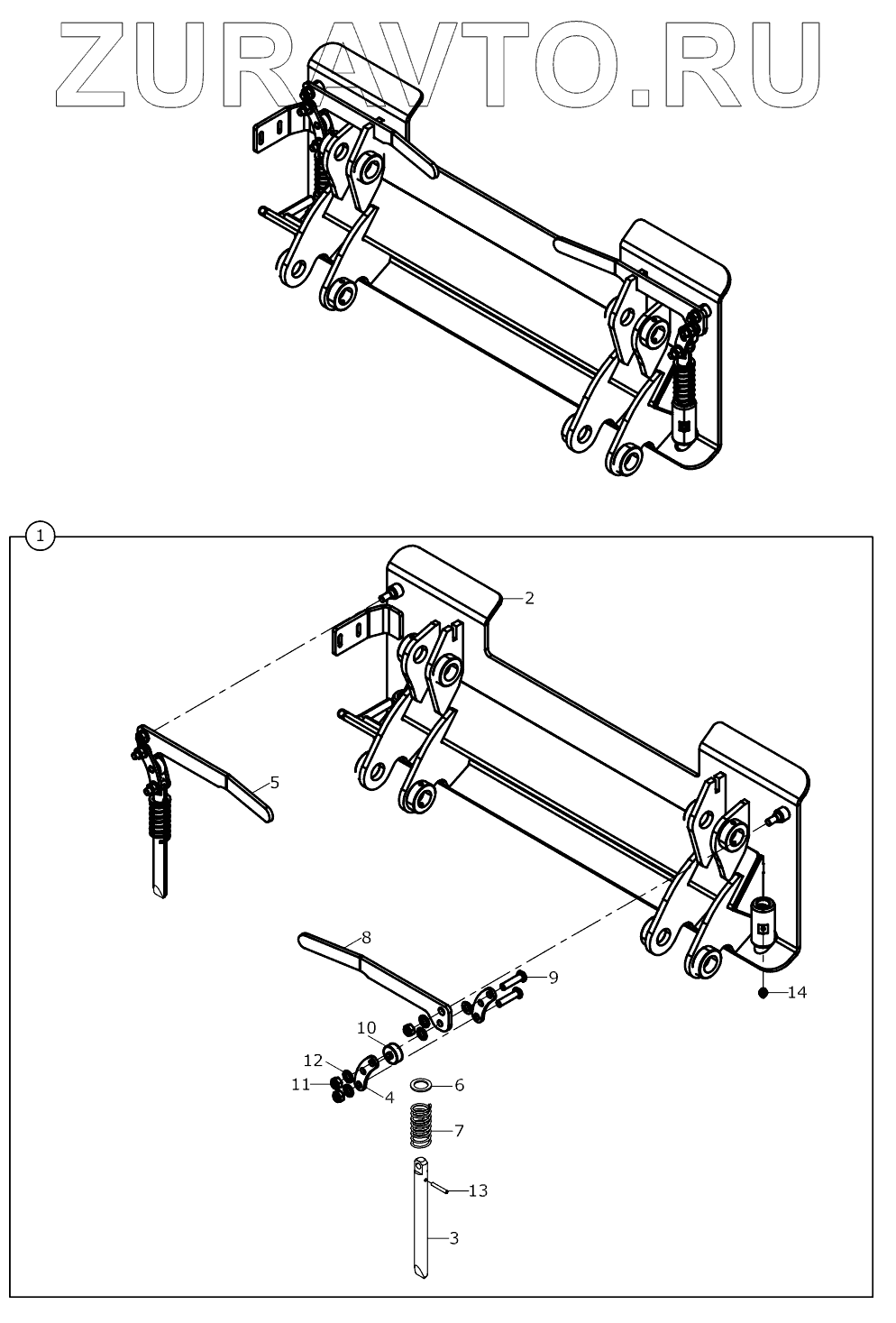 ZURAVTO.RU

1

2

5

8

9

14

10

12

11

4

6

7

13

3