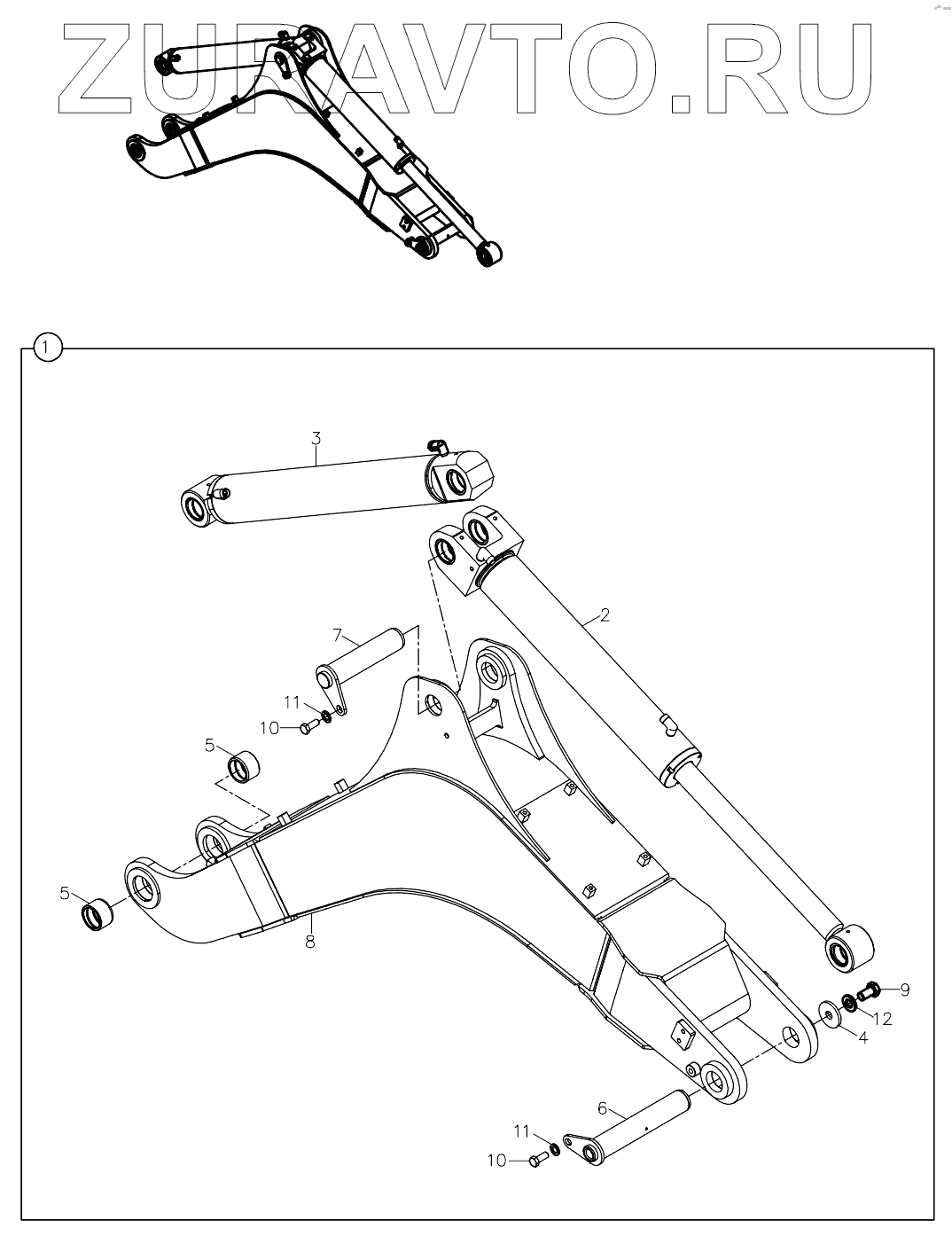 ZURAVTO.RU

1

3

2

7

11

10

5

5

8

9

12

4

6

11

10