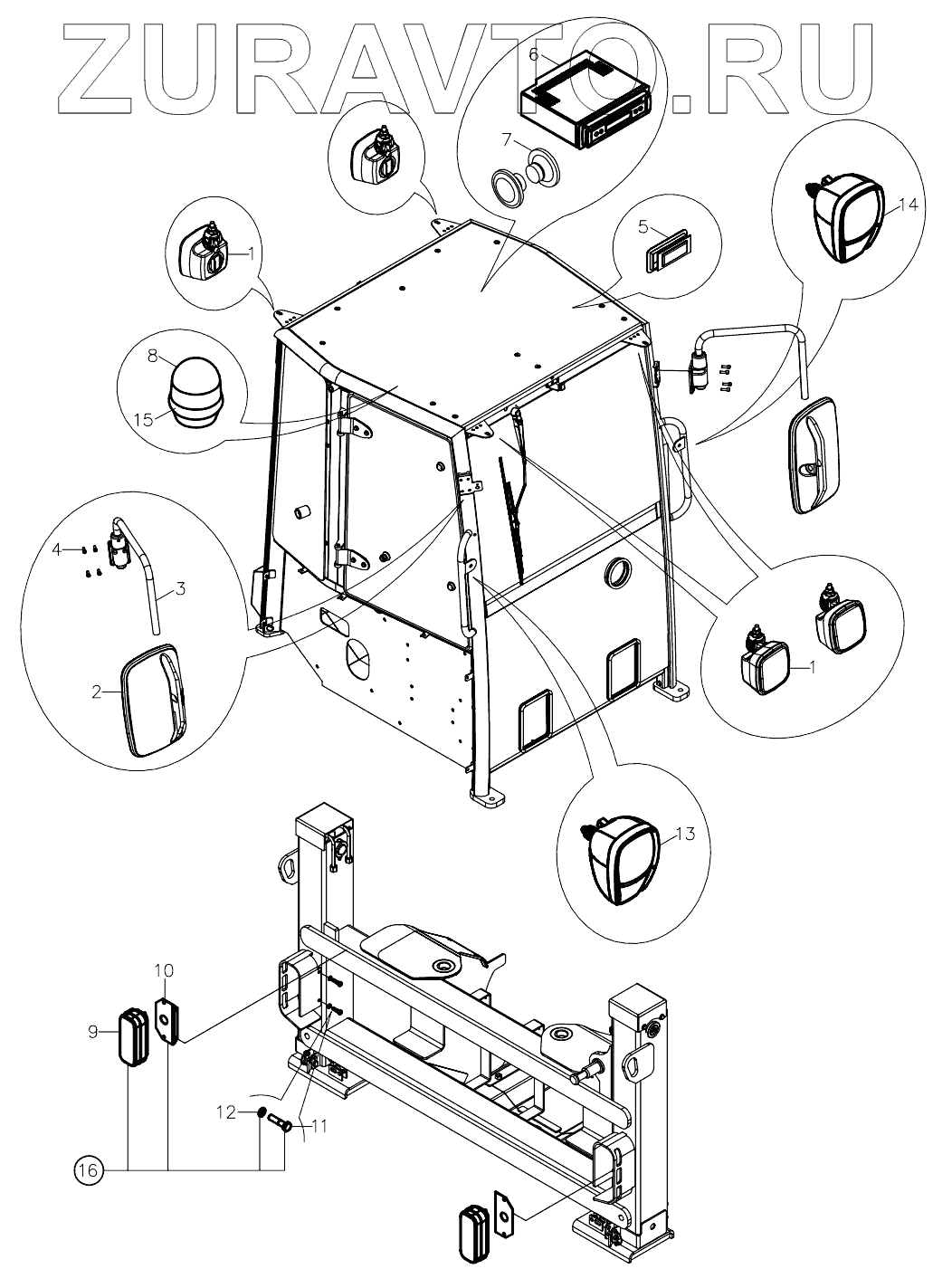 ZURAVTO.RU

6
7
14
5
1
8
15
4
3
2
1
13
10
9
12
11
16