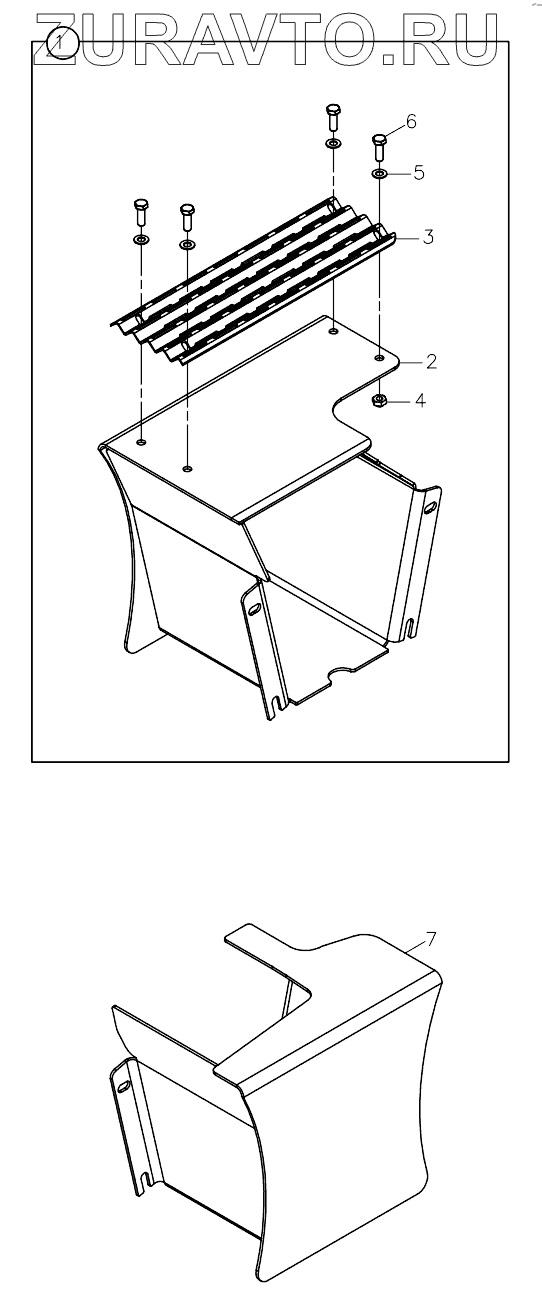 ZURAVTO.RU

1

6
5
3
2
4

7