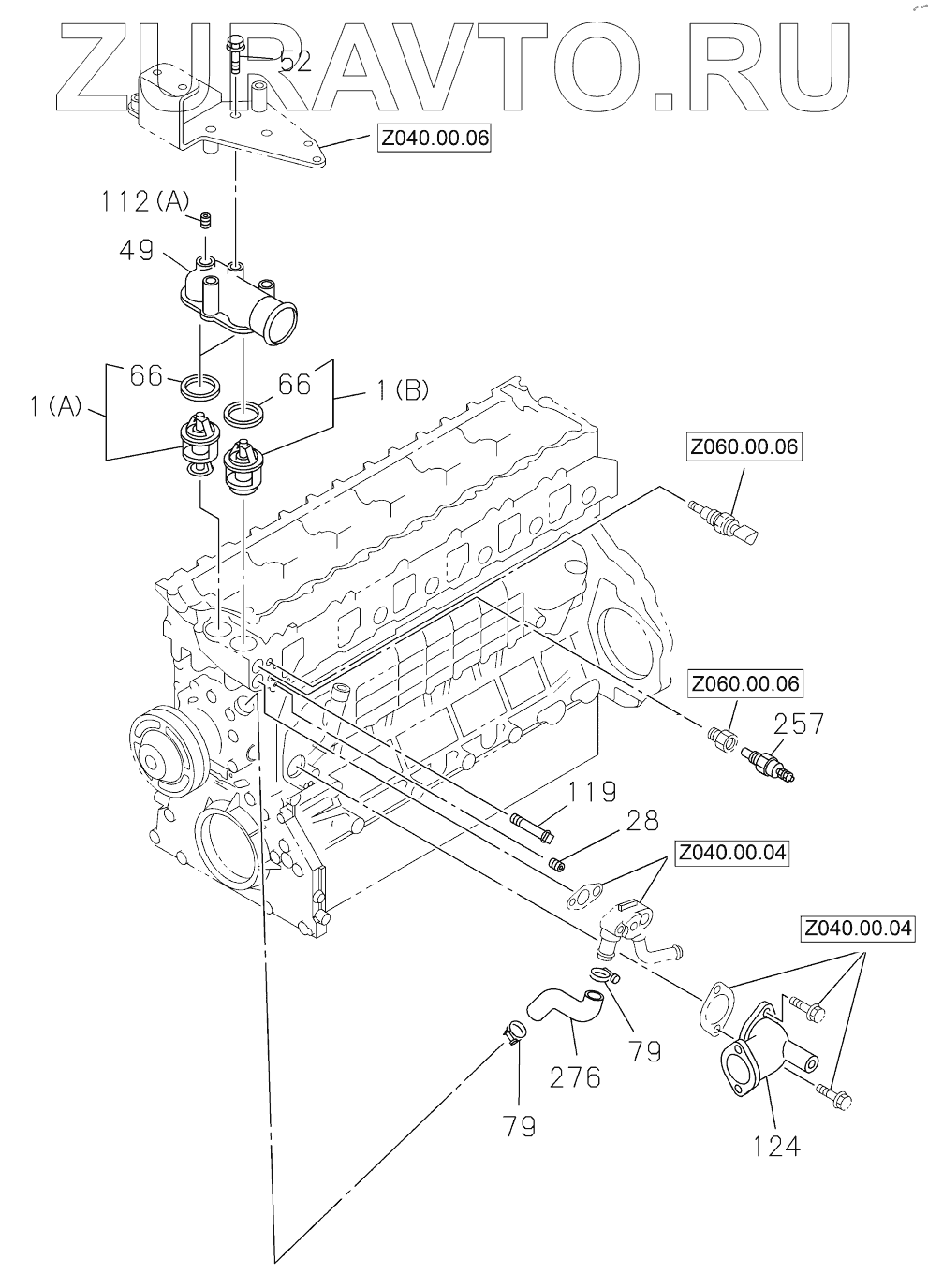 ZURAVTO.RU

52

Z040.00.06

112(A)

49

66

66

1(A)

1(B)

Z060.00.06

Z060.00.06

257

119

28

Z040.00.04

Z040.00.04

79

276

79

124